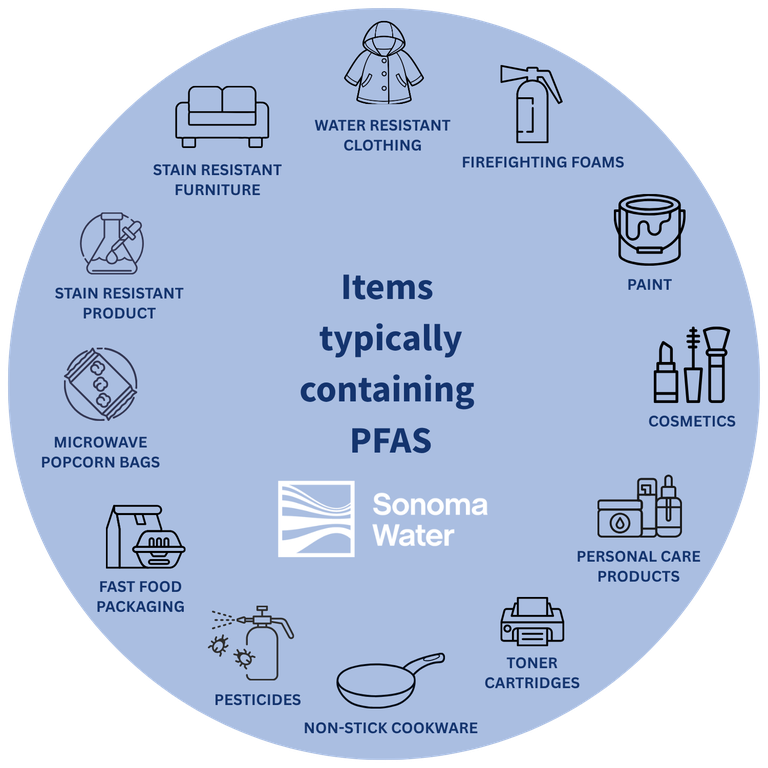 Items typically containing PFAS

Sonoma Water

WATER RESISTANT CLOTHING

FIREFIGHTING FOAMS

PAINT

COSMETICS

PERSONAL CARE PRODUCTS

TONER CARTRIDGES

NON-STICK COOKWARE

PESTICIDES

FAST FOOD PACKAGING

MICROWAVE POPCORN BAGS

STAIN RESISTANT PRODUCT

STAIN RESISTANT FURNITURE